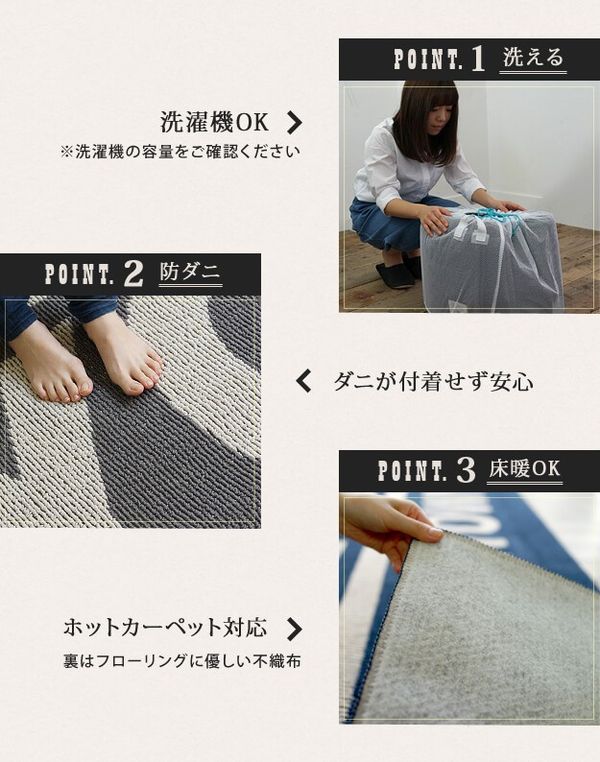 POINT. 1 洗える

洗濯機OK
※洗濯機の容量をご確認ください

POINT. 2 防ダニ

ダニが付着せず安心

POINT. 3 床暖OK

ホットカーペット対応
裏はフローリングに優しい不織布