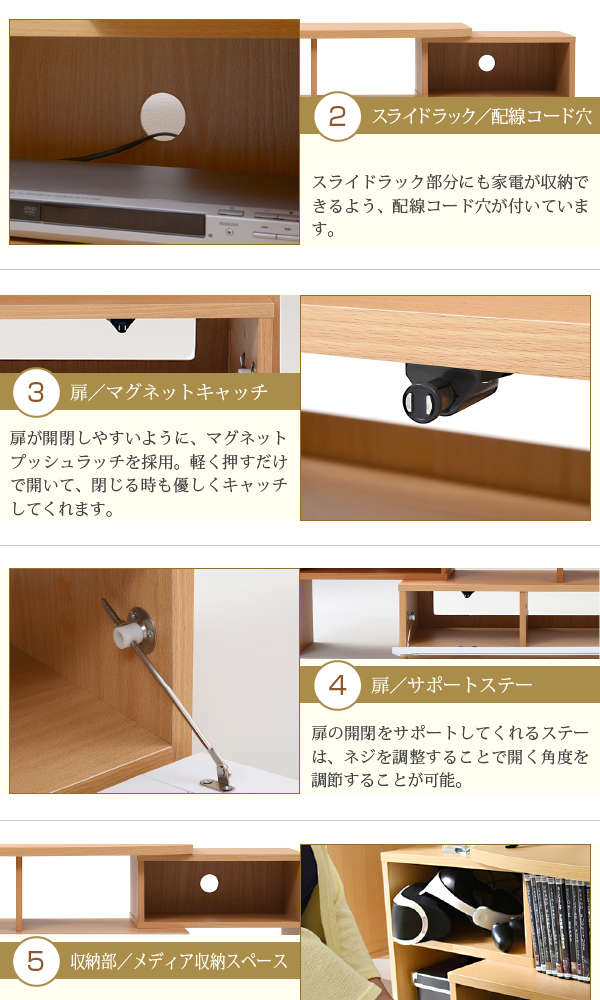 2 スライドラック／配線コード穴

スライドラック部分にも家電が収納できるよう、配線コード穴が付いています。

3 扉／マグネットキャッチ

扉が開閉しやすいように、マグネットプッシュラッチを採用。軽く押すだけで開いて、閉じる時も優しくキャッチしてくれます。

4 扉／サポートステー

扉の開閉をサポートしてくれるステーは、ネジを調整することで開く角度を調節することが可能。

5 収納部／メディア収納スペース