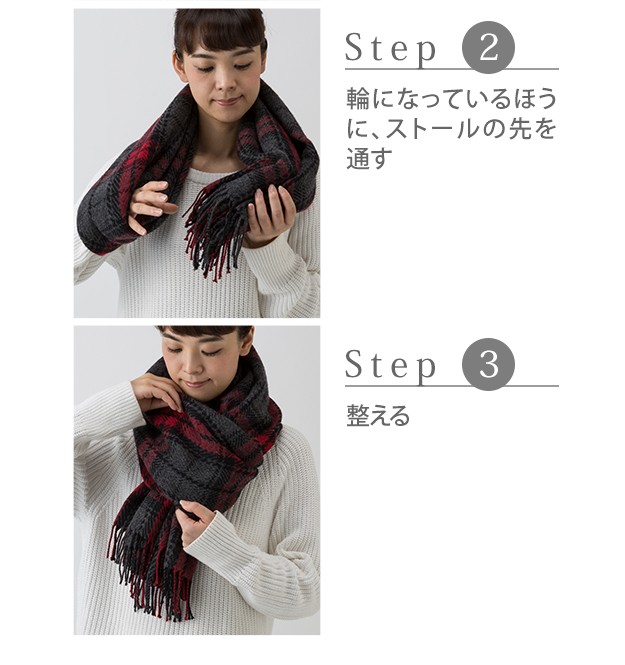 Step 2

輪になっているほうに、ストールの先を通す

Step 3

整える