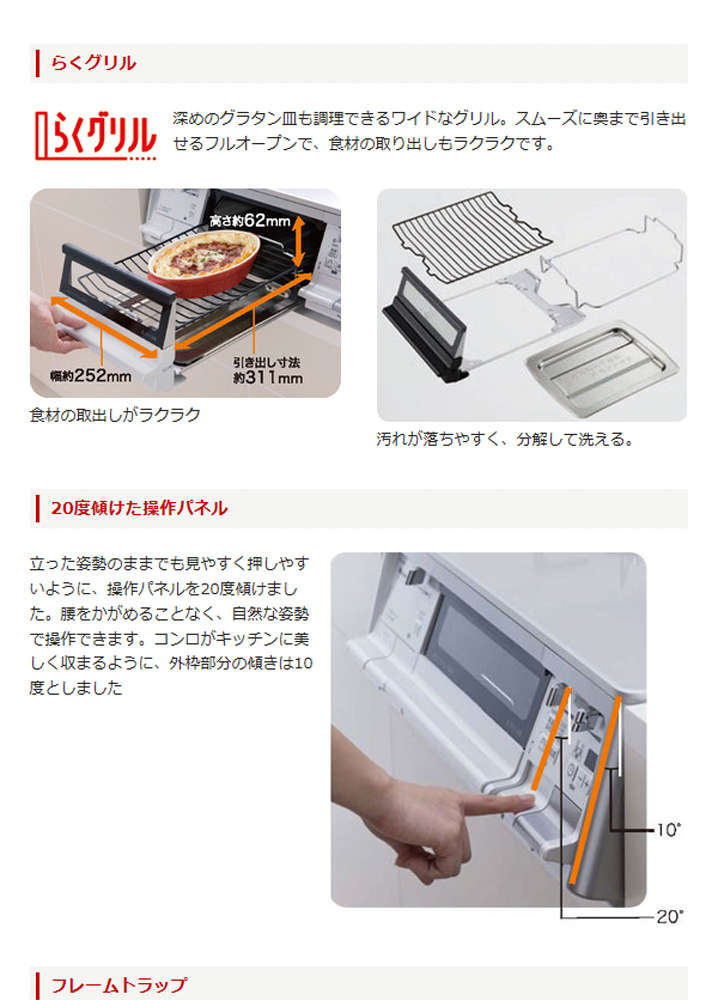 らくグリル

らくグリル

深めのグラタン皿も調理できるワイドなグリル。スムーズに奥まで引き出せるフルオープンで、食材の取り出しもラクラクです。

高さ約62mm

幅約252mm

引き出し寸法
約311mm

食材の取出しがラクラク

汚れが落ちやすく、分解して洗える。

20度傾けた操作パネル

立った姿勢のままでも見やすく押しやすいように、操作パネルを20度傾けました。腰をかがめることなく、自然な姿勢で操作できます。コンロがキッチンに美しく収まるように、外枠部分の傾きは10度としました

10°

20°

フレームトラップ