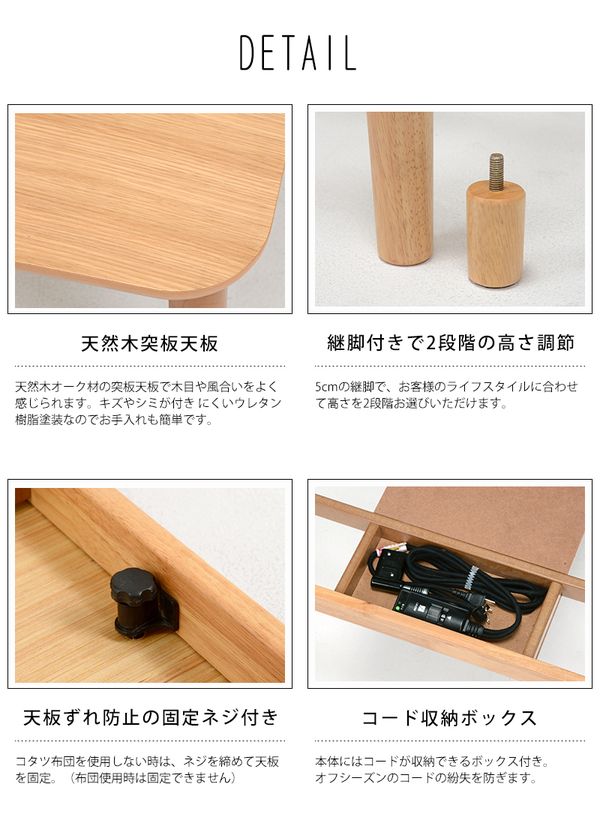 DETAIL

天然木突板天板

天然木オーク材の突板天板で木目や風合いをよく感じられます。キズやシミが付き にくいウレタン樹脂塗装なのでお手入れも簡単です。

継脚付きで2段階の高さ調節

5cmの継脚で、お客様のライフスタイルに合わせて高さを2段階お選びいただけます。

天板ずれ防止の固定ネジ付き

コタツ布団を使用しない時は、ネジを締めて天板を固定。（布団使用時は固定できません）

コード収納ボックス

本体にはコードが収納できるボックス付き。オフシーズンのコードの紛失を防ぎます。