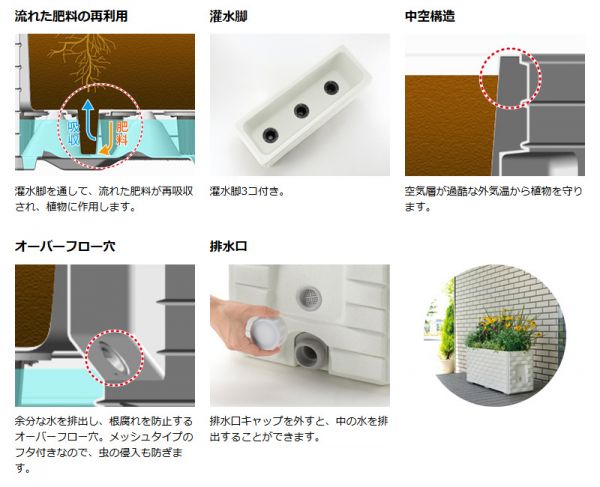 流れた肥料の再利用

吸収

肥料

灌水脚を通して、流れた肥料が再吸収され、植物に作用します。

灌水脚

灌水脚3コ付き。

中空構造

空気層が過酷な外気温から植物を守ります。

オーバーフロー穴

余分な水を排出し、根腐れを防止するオーバーフロー穴。メッシュタイプのフタ付きなので、虫の侵入も防ぎます。

排水口

排水口キャップを外すと、中の水を排出することができます。