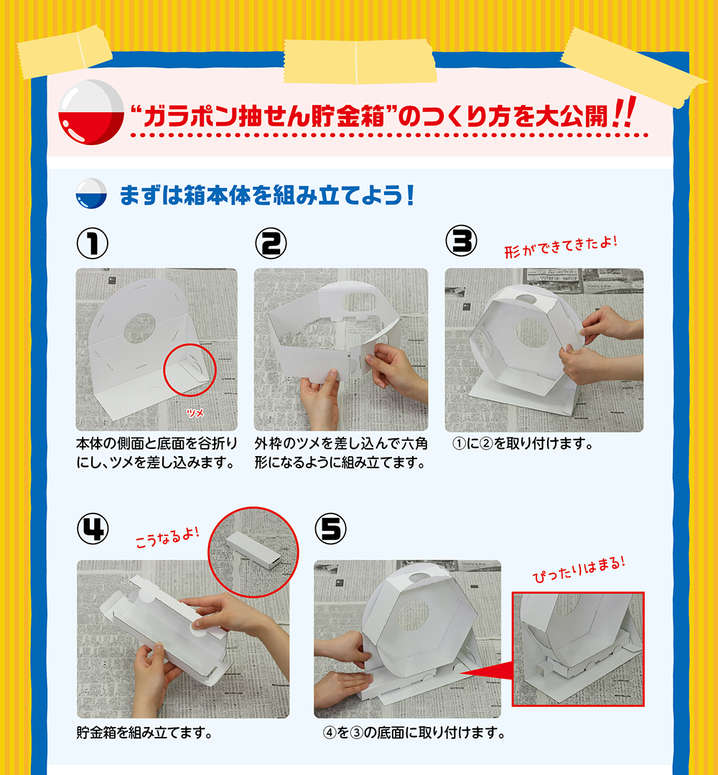 “ガラポン抽せん貯金箱”のつくり方を大公開!!

まずは箱本体を組み立てよう!

①

ツメ

本体の側面と底面を谷折りにし、ツメを差し込みます。

②

外枠のツメを差し込んで六角形になるように組み立てます。

③

形ができてきたよ!

①に②を取り付けます。

④

こうなるよ!

貯金箱を組み立てます。

⑤

ぴったりはまる!

④を③の底面に取り付けます。