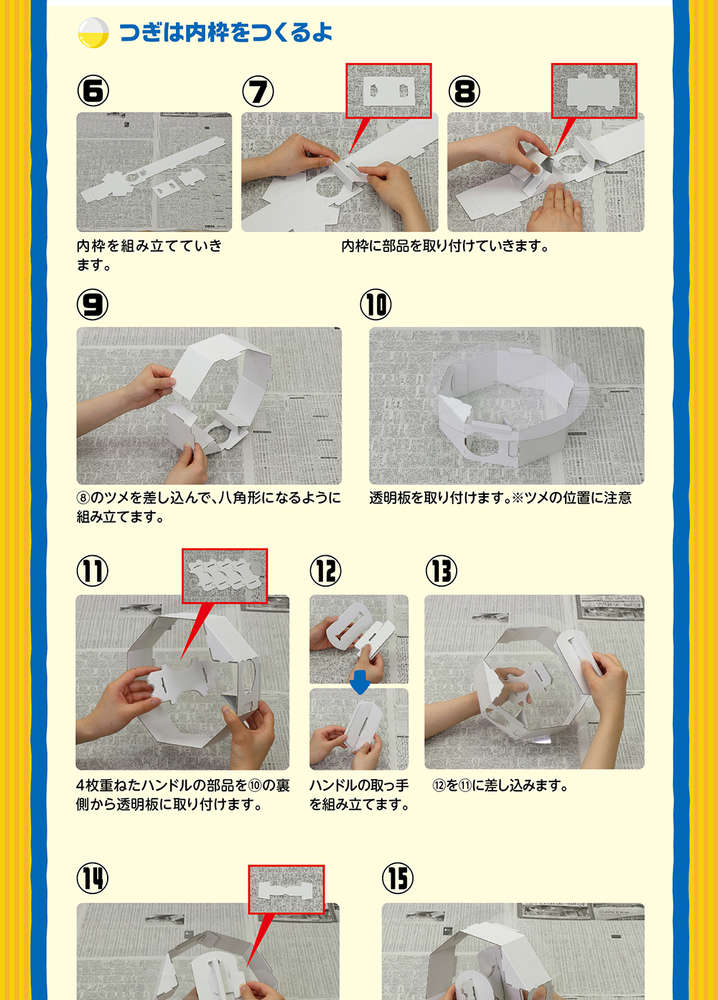 つぎは内枠をつくるよ

⑥

内枠を組み立てていきます。

⑦

⑧

内枠に部品を取り付けていきます。

⑨

⑧のツメを差し込んで、八角形になるように組み立てます。

⑩

透明板を取り付けます。※ツメの位置に注意

⑪

4枚重ねたハンドルの部品を⑩の裏側から透明板に取り付けます。

⑫

ハンドルの取っ手を組み立てます。

⑬

⑫を⑪に差し込みます。

⑭

⑮