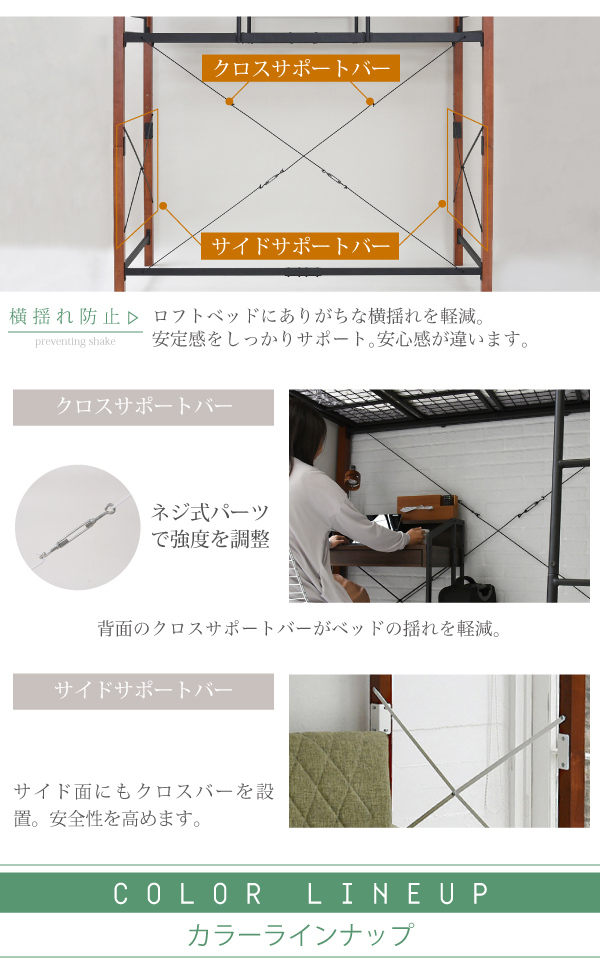 クロスサポートバー

サイドサポートバー

横揺れ防止▷
preventing shake

ロフトベッドにありがちな横揺れを軽減。安定感をしっかりサポート。安心感が違います。

クロスサポートバー

ネジ式パーツで強度を調整

背面のクロスサポートバーがベッドの揺れを軽減。

サイドサポートバー

サイド面にもクロスバーを設置。安全性を高めます。

COLOR LINEUP
カラーラインナップ