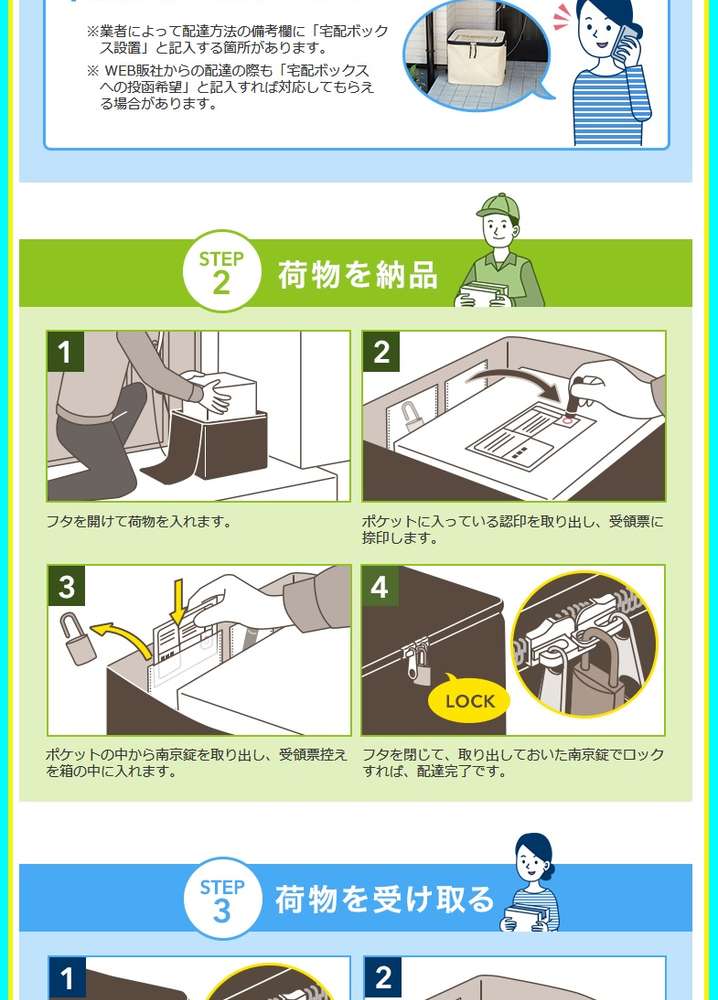 ※業者によって配達方法の備考欄に「宅配ボックス設置」と記入する箇所があります。

※ WEB販社からの配達の際も「宅配ボックスへの投函希望」と記入すれば対応してもらえる場合があります。

STEP 2 荷物を納品

1
フタを開けて荷物を入れます。

2
ポケットに入っている認印を取り出し、受領票に捺印します。

3
ポケットの中から南京錠を取り出し、受領票控えを箱の中に入れます。

4
LOCK
フタを閉じて、取り出しておいた南京錠でロックすれば、配達完了です。

STEP 3 荷物を受け取る

1

2