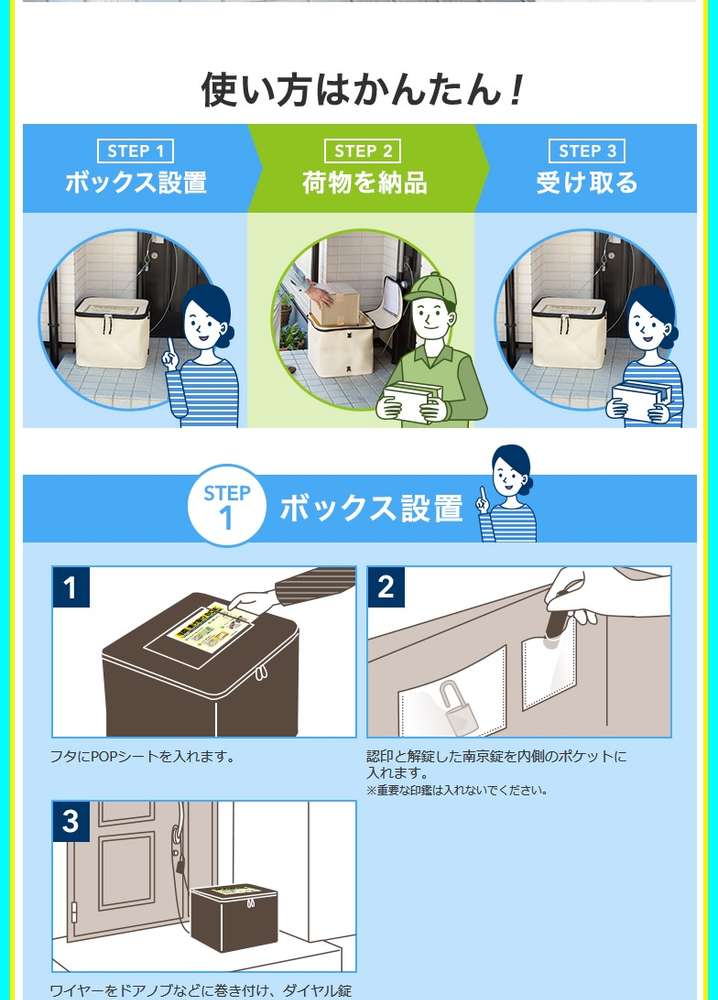 使い方はかんたん！

STEP 1
ボックス設置

STEP 2
荷物を納品

STEP 3
受け取る

STEP 1
ボックス設置

1

フタにPOPシートを入れます。

2

認印と解錠した南京錠を内側のポケットに入れます。
※重要な印鑑は入れないでください。

3

ワイヤーをドアノブなどに巻き付け、ダイヤル錠