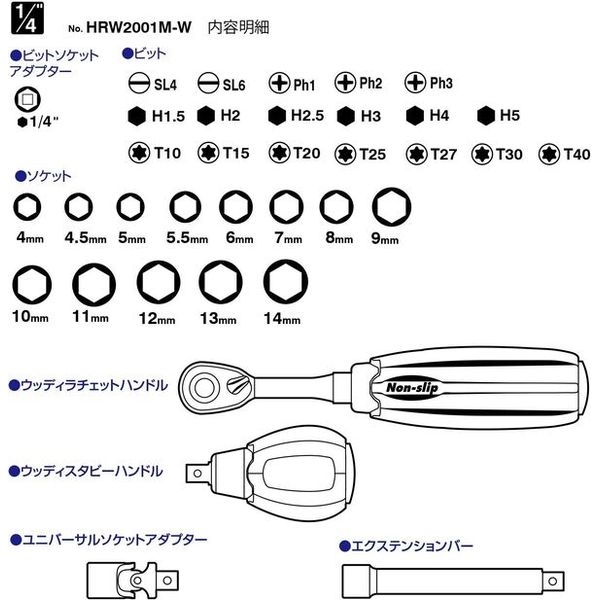 1/4"

No. HRW2001M-W　内容明細

●ビットソケットアダプター

1/4"

●ビット

SL4　SL6　Ph1　Ph2　Ph3

H1.5　H2　H2.5　H3　H4　H5

T10　T15　T20　T25　T27　T30　T40

●ソケット

4mm　4.5mm　5mm　5.5mm　6mm　7mm　8mm　9mm

10mm　11mm　12mm　13mm　14mm

●ウッディラチェットハンドル

Non-slip

●ウッディスタビーハンドル

●ユニバーサルソケットアダプター

●エクステンションバー