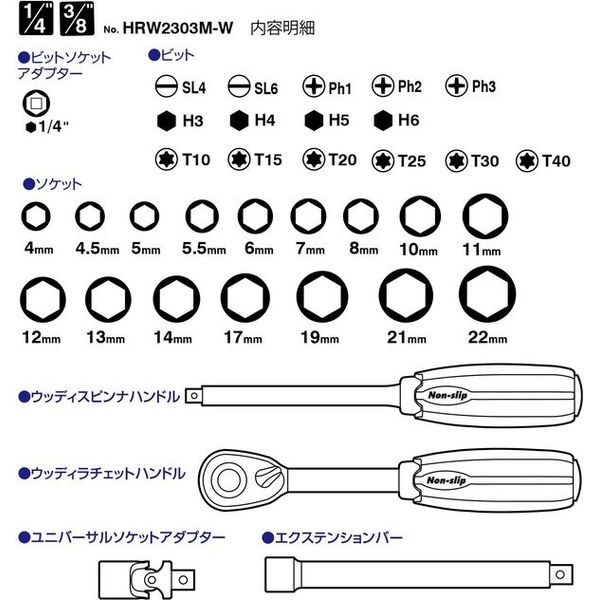 1/4" 3/8" No. HRW2303M-W 内容明細

●ビットソケットアダプター
1/4"

●ビット
SL4 SL6 Ph1 Ph2 Ph3
H3 H4 H5 H6
T10 T15 T20 T25 T30 T40

●ソケット
4mm 4.5mm 5mm 5.5mm 6mm 7mm 8mm 10mm 11mm
12mm 13mm 14mm 17mm 19mm 21mm 22mm

●ウッディスピンナハンドル
Non-slip

●ウッディラチェットハンドル
Non-slip

●ユニバーサルソケットアダプター

●エクステンションバー