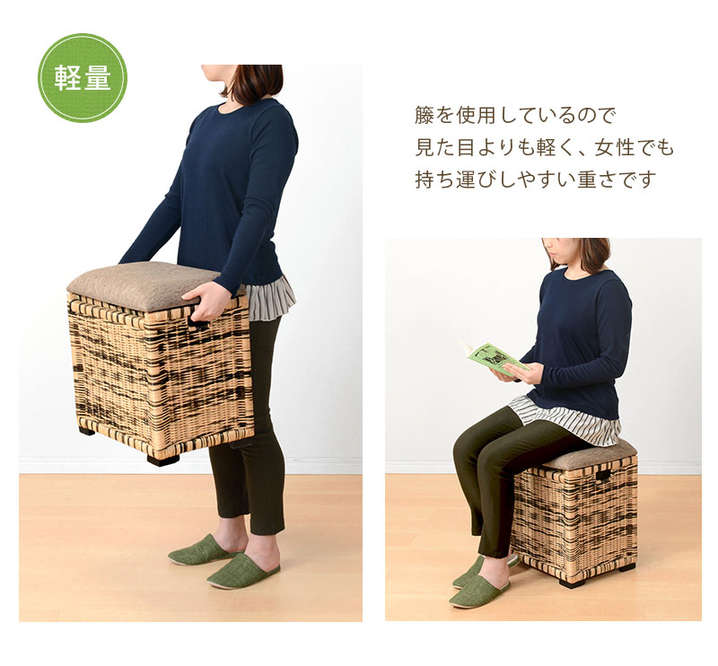 軽量

籐を使用しているので
見た目よりも軽く、女性でも
持ち運びしやすい重さです