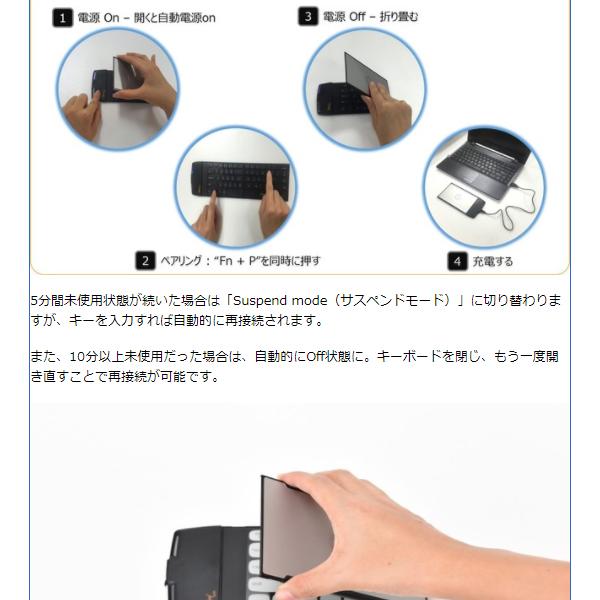 1 電源 On – 開くと自動電源on

3 電源 Off – 折り畳む

2 ペアリング："Fn + P"を同時に押す

4 充電する

5分間未使用状態が続いた場合は「Suspend mode（サスペンドモード）」に切り替わりますが、キーを入力すれば自動的に再接続されます。

また、10分以上未使用だった場合は、自動的にOff状態に。キーボードを閉じ、もう一度開き直すことで再接続が可能です。