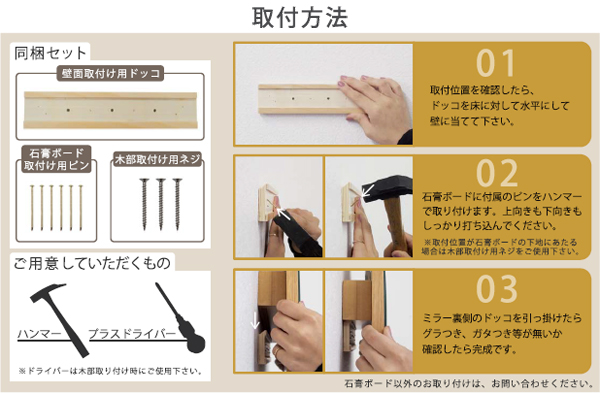 取付方法

同梱セット

壁面取付け用ドッコ

石膏ボード取付け用ピン

木部取付け用ネジ

ご用意していただくもの

ハンマー

プラスドライバー

※ドライバーは木部取り付け時にご使用下さい。

01

取付位置を確認したら、ドッコを床に対して水平にして壁に当てて下さい。

02

石膏ボードに付属のピンをハンマーで取り付けます。上向きも下向きもしっかり打ち込んでください。

※取付位置が石膏ボードの下地にあたる場合は木部取付け用ネジをご使用下さい。

03

ミラー裏側のドッコを引っ掛けたらグラつき、ガタつき等が無いか確認したら完成です。

石膏ボード以外のお取り付けは、お問い合わせください。