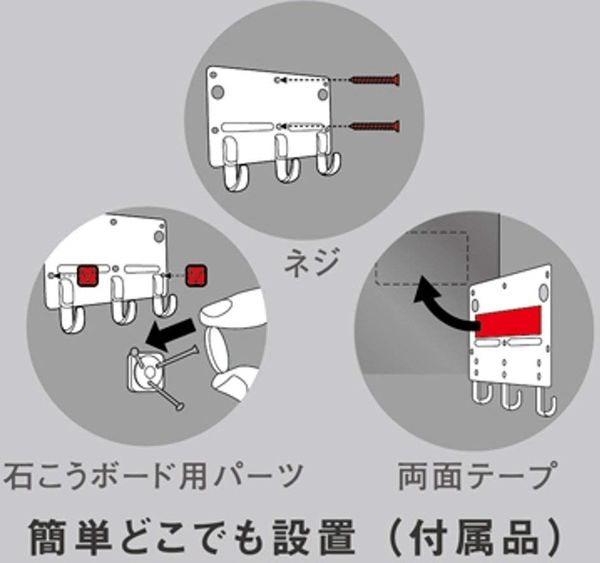 ネジ

石こうボード用パーツ

両面テープ

簡単どこでも設置（付属品）