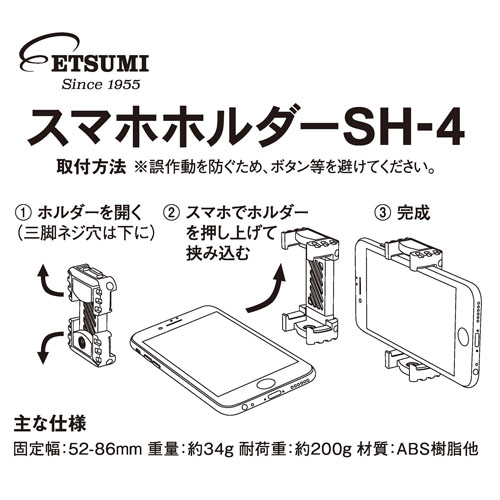 ETSUMI
Since 1955

スマホホルダーSH-4

取付方法 ※誤作動を防ぐため、ボタン等を避けてください。

① ホルダーを開く
(三脚ネジ穴は下に)

② スマホでホルダーを押し上げて挟み込む

③ 完成

主な仕様
固定幅:52-86mm 重量:約34g 耐荷重:約200g 材質:ABS樹脂他