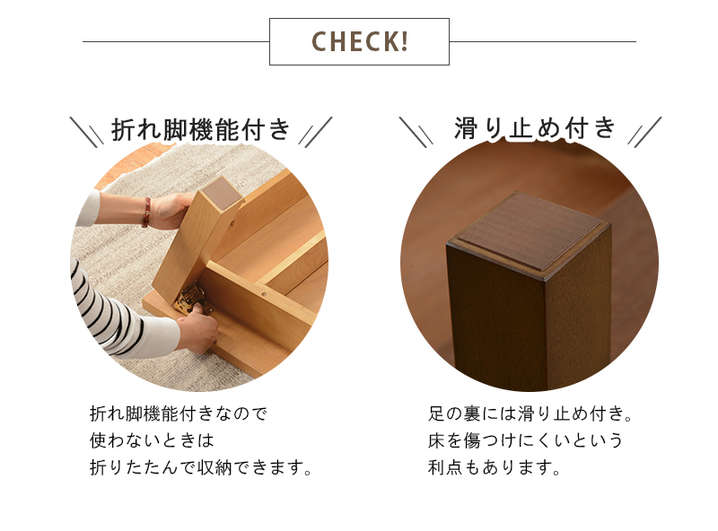 CHECK!

折れ脚機能付き

折れ脚機能付きなので
使わないときは
折りたたんで収納できます。

滑り止め付き

足の裏には滑り止め付き。
床を傷つけにくいという
利点もあります。