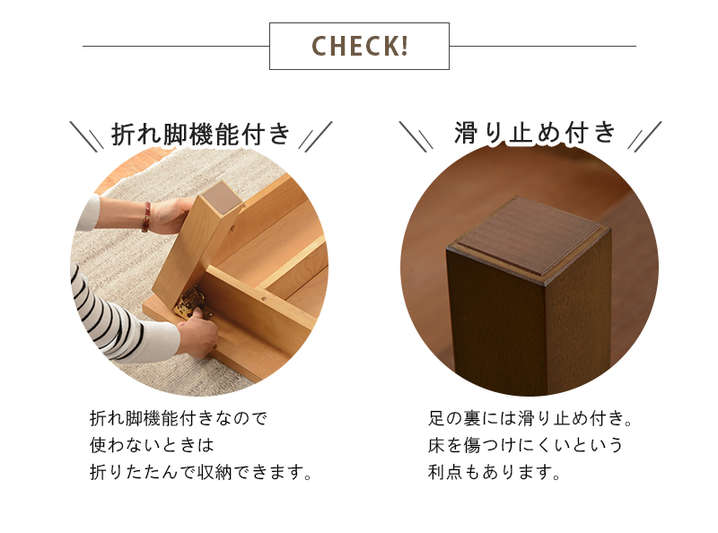 CHECK!

折れ脚機能付き

折れ脚機能付きなので
使わないときは
折りたたんで収納できます。

滑り止め付き

足の裏には滑り止め付き。
床を傷つけにくいという
利点もあります。