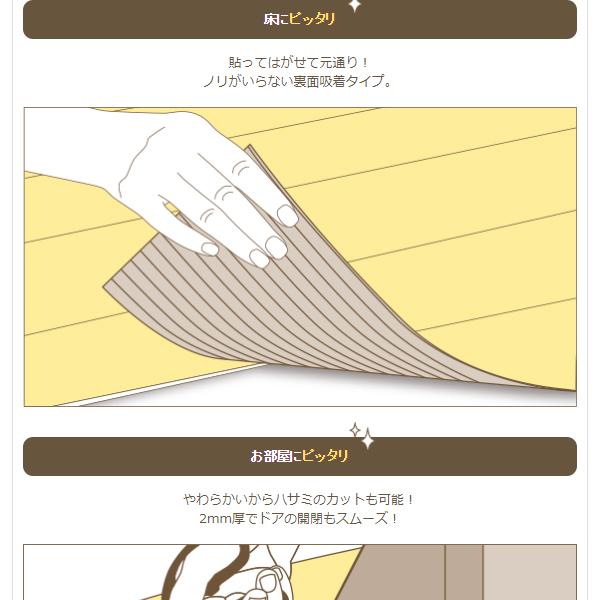 床にピッタリ

貼ってはがせて元通り！
ノリがいらない裏面吸着タイプ。

お部屋にピッタリ

やわらかいからハサミのカットも可能！
2mm厚でドアの開閉もスムーズ！