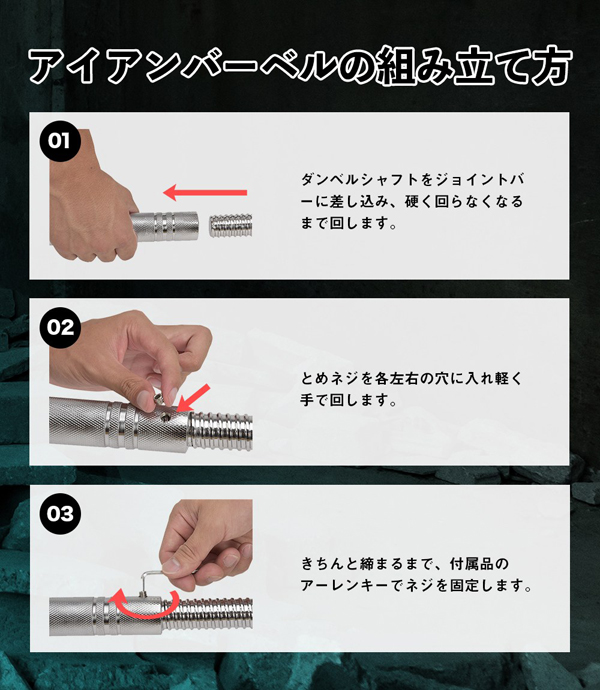 アイアンバーベルの組み立て方

01

ダンベルシャフトをジョイントバーに差し込み、硬く回らなくなるまで回します。

02

とめネジを各左右の穴に入れ軽く手で回します。

03

きちんと締まるまで、付属品のアーレンキーでネジを固定します。