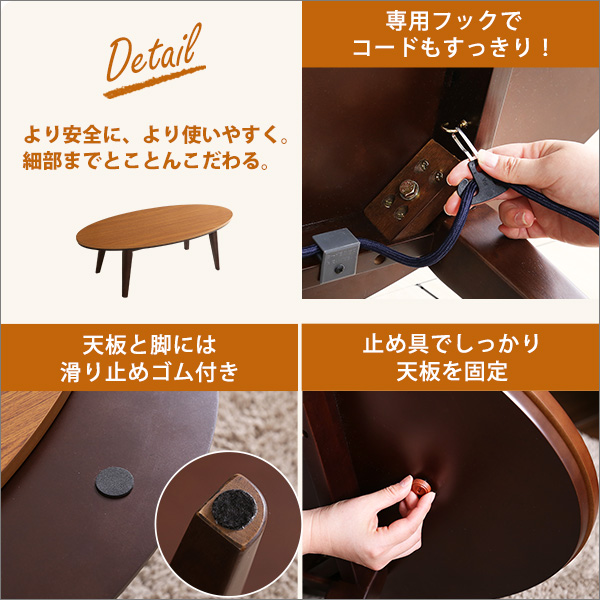 Detail

より安全に、より使いやすく。
細部までとことんこだわる。

専用フックで
コードもすっきり！

天板と脚には
滑り止めゴム付き

止め具でしっかり
天板を固定