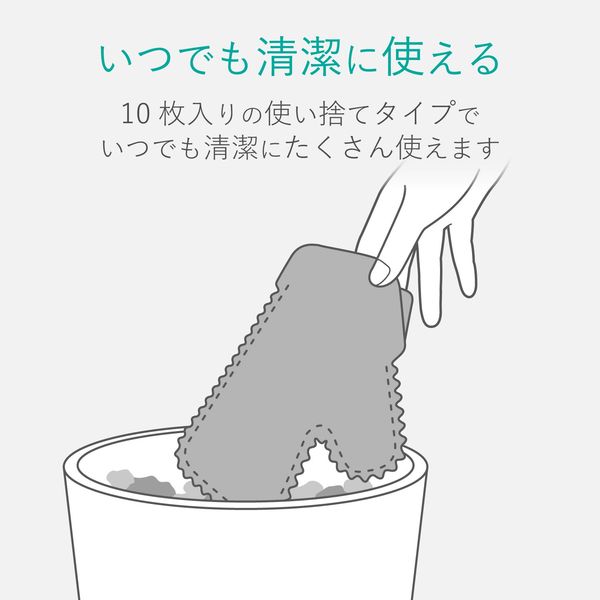 いつでも清潔に使える

10 枚入りの使い捨てタイプで
いつでも清潔にたくさん使えます