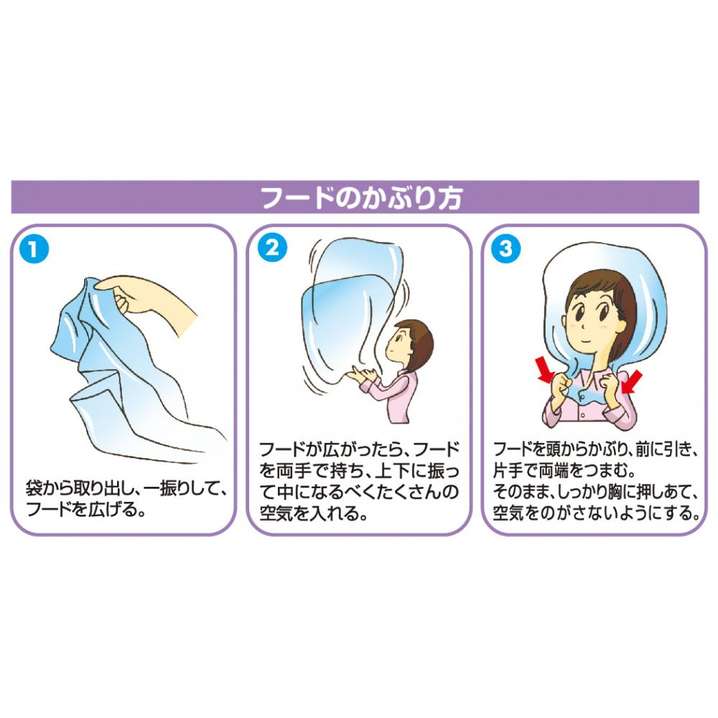 フードのかぶり方

1

袋から取り出し、一振りして、フードを広げる。

2

フードが広がったら、フードを両手で持ち、上下に振って中になるべくたくさんの空気を入れる。

3

フードを頭からかぶり、前に引き、片手で両端をつまむ。
そのまま、しっかり胸に押しあて、空気をのがさないようにする。