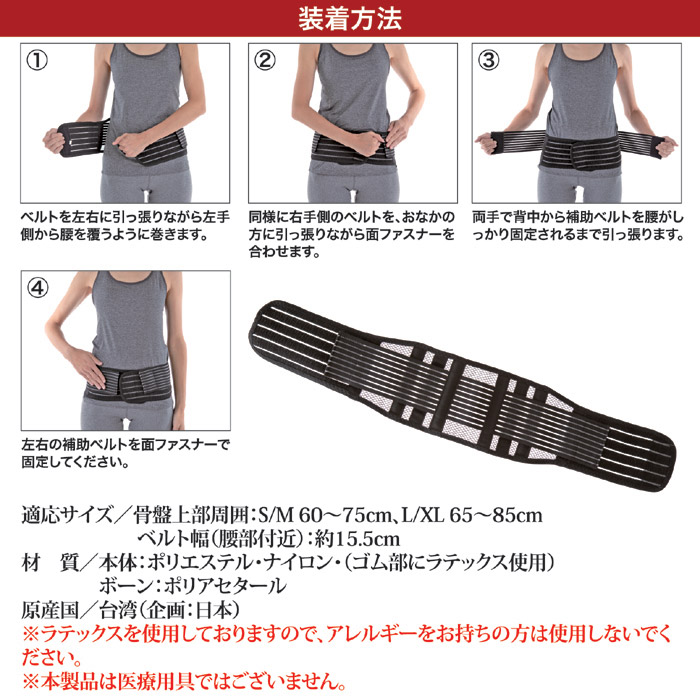 装着方法

①

ベルトを左右に引っ張りながら左手側から腰を覆うように巻きます。

②

同様に右手側のベルトを、おなかの方に引っ張りながら面ファスナーを合わせます。

③

両手で背中から補助ベルトを腰がしっかり固定されるまで引っ張ります。

④

左右の補助ベルトを面ファスナーで固定してください。

適応サイズ／骨盤上部周囲：S/M 60～75cm、L/XL 65～85cm
ベルト幅（腰部付近）：約15.5cm
材　質／本体：ポリエステル・ナイロン・（ゴム部にラテックス使用）
ボーン：ポリアセタール
原産国／台湾（企画：日本）
※ラテックスを使用しておりますので、アレルギーをお持ちの方は使用しないでください。
※本製品は医療用具ではございません。