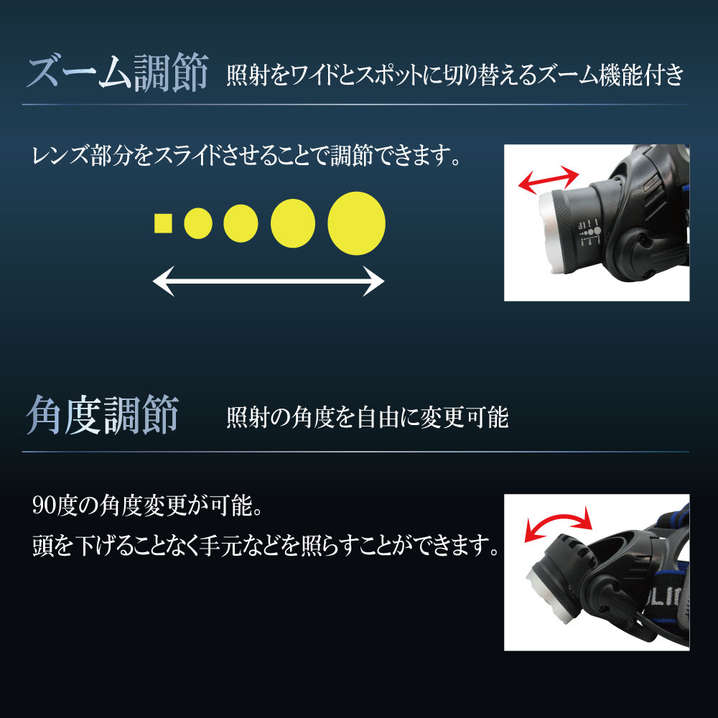 ズーム調節　照射をワイドとスポットに切り替えるズーム機能付き

レンズ部分をスライドさせることで調節できます。

角度調節　照射の角度を自由に変更可能

90度の角度変更が可能。
頭を下げることなく手元などを照らすことができます。

LI