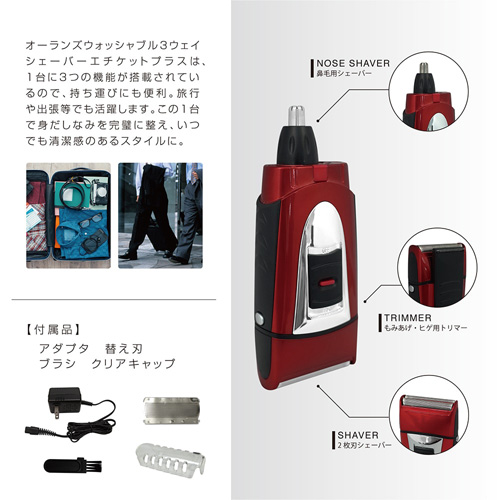 オーランズウォッシャブル3ウェイシェーバーエチケットプラスは、1台に3つの機能が搭載されているので、持ち運びにも便利。旅行や出張等でも活躍します。この1台で身だしなみを完璧に整え、いつでも清潔感のあるスタイルに。

【付属品】
アダプタ　替え刃
ブラシ　クリアキャップ

NOSE SHAVER
鼻毛用シェーバー

TRIMMER
もみあげ・ヒゲ用トリマー

SHAVER
2枚刃シェーバー