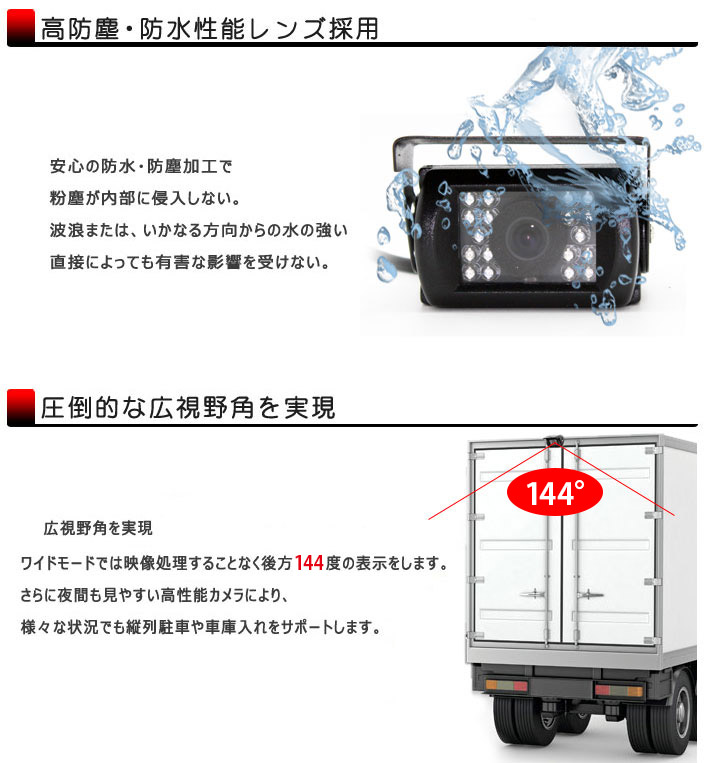 高防塵・防水性能レンズ採用

安心の防水・防塵加工で
粉塵が内部に侵入しない。
波浪または、いかなる方向からの水の強い
直接によっても有害な影響を受けない。

圧倒的な広視野角を実現

144°

広視野角を実現

ワイドモードでは映像処理することなく後方144度の表示をします。
さらに夜間も見やすい高性能カメラにより、
様々な状況でも縦列駐車や車庫入れをサポートします。