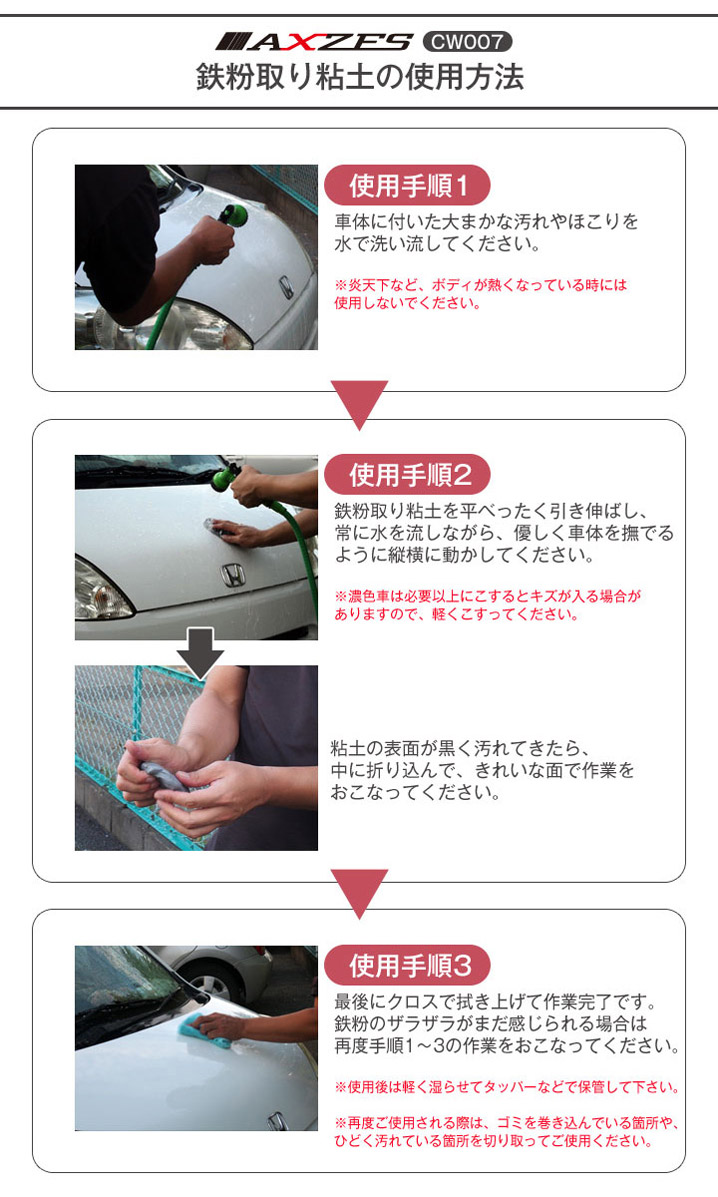 AXZES CW007
鉄粉取り粘土の使用方法

使用手順1
車体に付いた大まかな汚れやほこりを水で洗い流してください。

※炎天下など、ボディが熱くなっている時には使用しないでください。

使用手順2
鉄粉取り粘土を平べったく引き伸ばし、常に水を流しながら、優しく車体を撫でるように縦横に動かしてください。

※濃色車は必要以上にこするとキズが入る場合がありますので、軽くこすってください。

粘土の表面が黒く汚れてきたら、中に折り込んで、きれいな面で作業をおこなってください。

使用手順3
最後にクロスで拭き上げて作業完了です。鉄粉のザラザラがまだ感じられる場合は再度手順1～3の作業をおこなってください。

※使用後は軽く湿らせてタッパーなどで保管して下さい。

※再度ご使用される際は、ゴミを巻き込んでいる箇所や、ひどく汚れている箇所を切り取ってご使用ください。