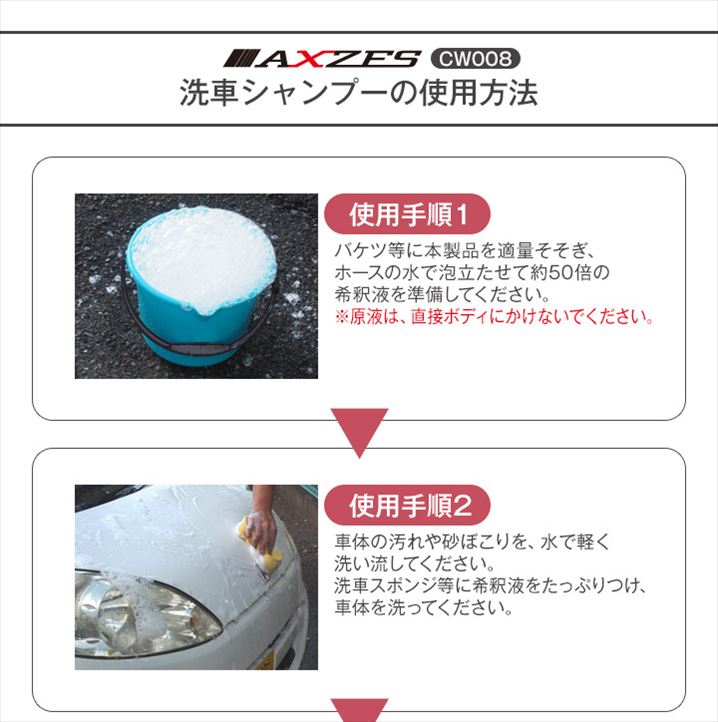 AXZES CW008
洗車シャンプーの使用方法

使用手順1

バケツ等に本製品を適量そそぎ、ホースの水で泡立たせて約50倍の希釈液を準備してください。
※原液は、直接ボディにかけないでください。

使用手順2

車体の汚れや砂ぼこりを、水で軽く洗い流してください。
洗車スポンジ等に希釈液をたっぷりつけ、車体を洗ってください。