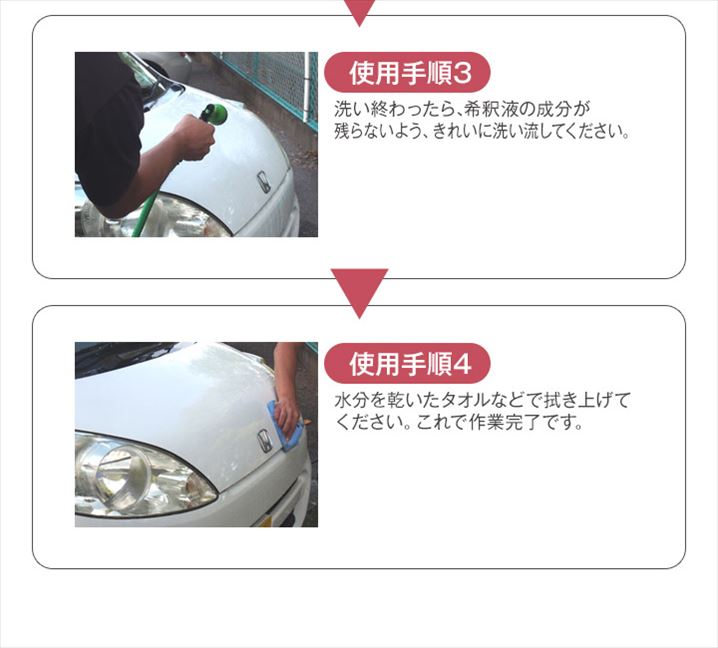 使用手順3

洗い終わったら、希釈液の成分が残らないよう、きれいに洗い流してください。

使用手順4

水分を乾いたタオルなどで拭き上げてください。これで作業完了です。