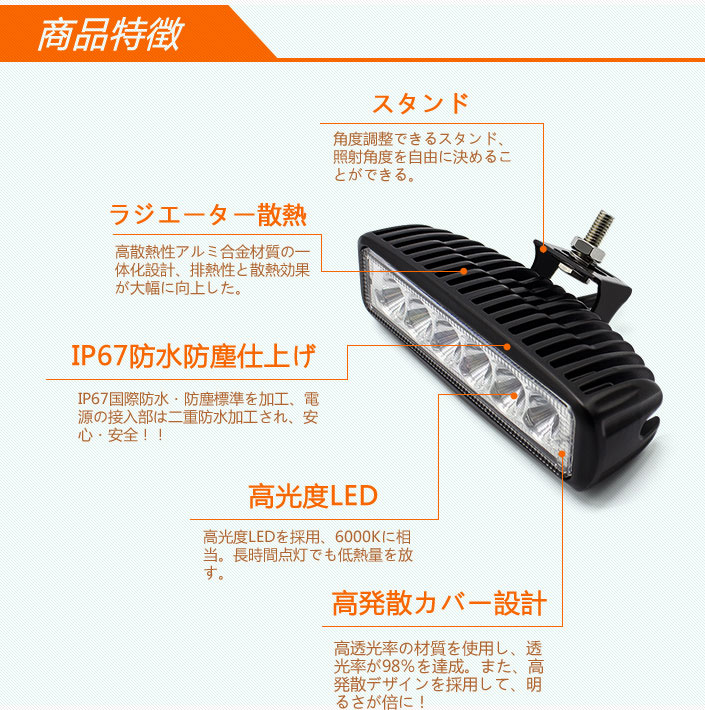 商品特徴

スタンド

角度調整できるスタンド、照射角度を自由に決めることができる。

ラジエーター散熱

高散熱性アルミ合金材質の一体化設計、排熱性と散熱効果が大幅に向上した。

IP67防水防塵仕上げ

IP67国際防水・防塵標準を加工、電源の接入部は二重防水加工され、安心・安全！！

高光度LED

高光度LEDを採用、6000Kに相当。長時間点灯でも低熱量を放す。

高発散カバー設計

高透光率の材質を使用し、透光率が98%を達成。また、高発散デザインを採用して、明るさが倍に！