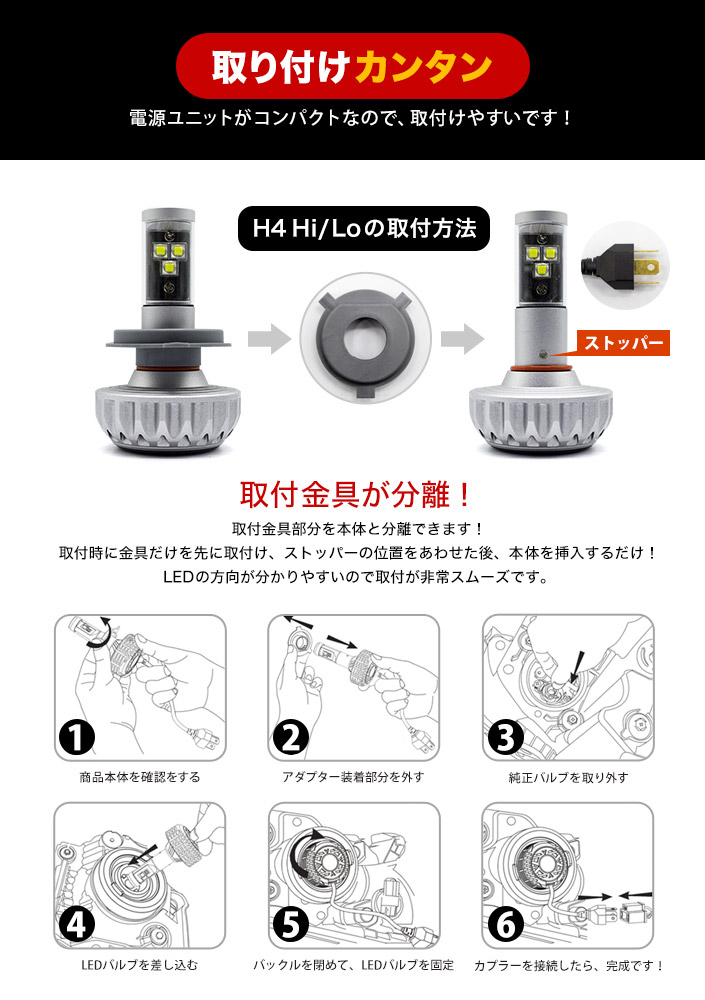 取り付けカンタン

電源ユニットがコンパクトなので、取付けやすいです！

H4 Hi/Loの取付方法

ストッパー

取付金具が分離！

取付金具部分を本体と分離できます！
取付時に金具だけを先に取付け、ストッパーの位置をあわせた後、本体を挿入するだけ！
LEDの方向が分かりやすいので取付が非常スムーズです。

1
商品本体を確認をする

2
アダプター装着部分を外す

3
純正バルブを取り外す

4
LEDバルブを差し込む

5
バックルを閉めて、LEDバルブを固定

6
カプラーを接続したら、完成です！