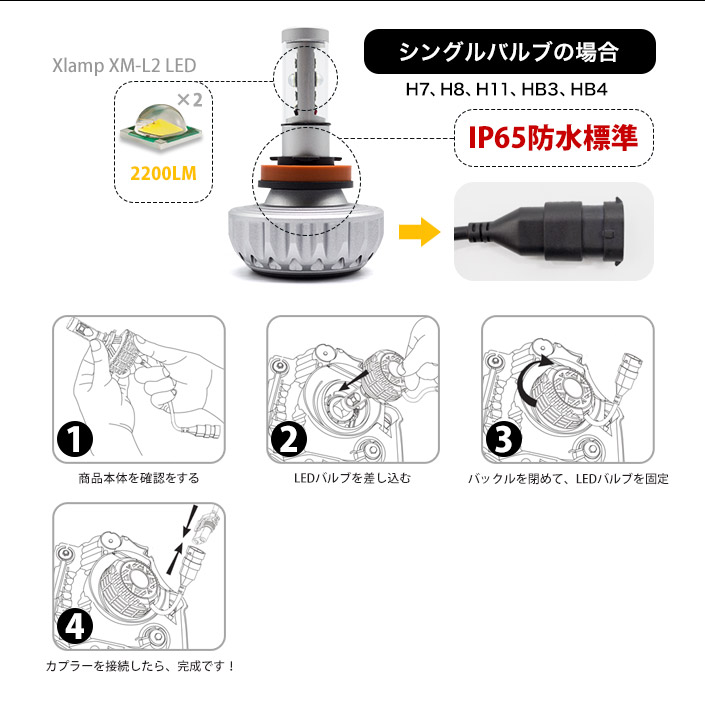 Xlamp XM-L2 LED

×2

2200LM

シングルバルブの場合

H7、H8、H11、HB3、HB4

IP65防水標準

1

商品本体を確認をする

2

LEDバルブを差し込む

3

バックルを閉めて、LEDバルブを固定

4

カプラーを接続したら、完成です！