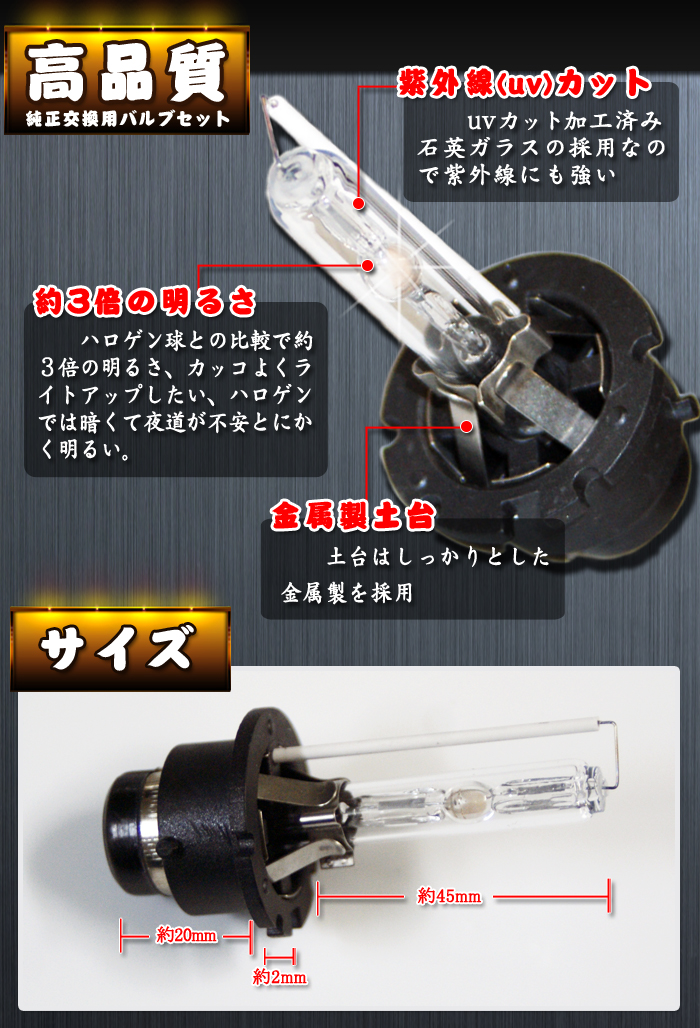 高品質
純正交換用バルブセット

紫外線(uv)カット
uvカット加工済み石英ガラスの採用なので紫外線にも強い

約3倍の明るさ
ハロゲン球との比較で約3倍の明るさ、カッコよくライトアップしたい、ハロゲンでは暗くて夜道が不安とにかく明るい。

金属製土台
土台はしっかりとした金属製を採用

サイズ

約45mm
約20mm
約2mm