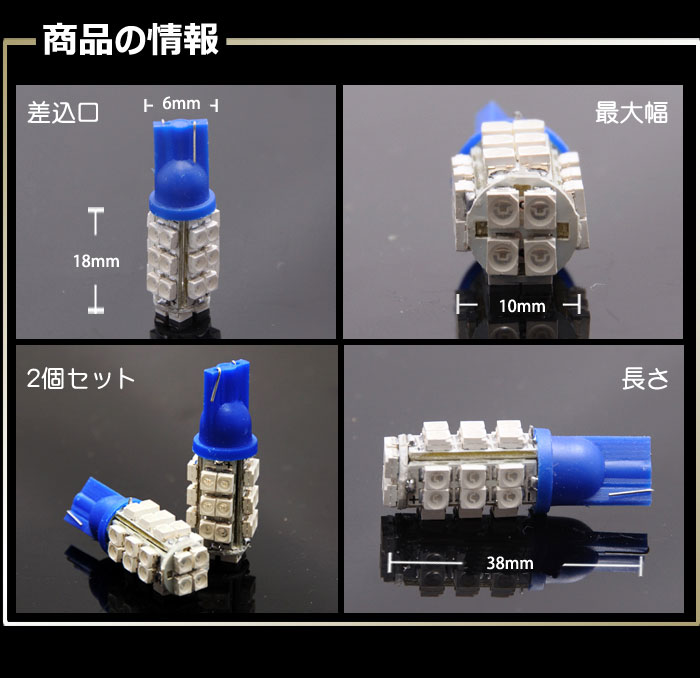 商品の情報

差込口
6mm
18mm

最大幅
10mm

2個セット

長さ
38mm