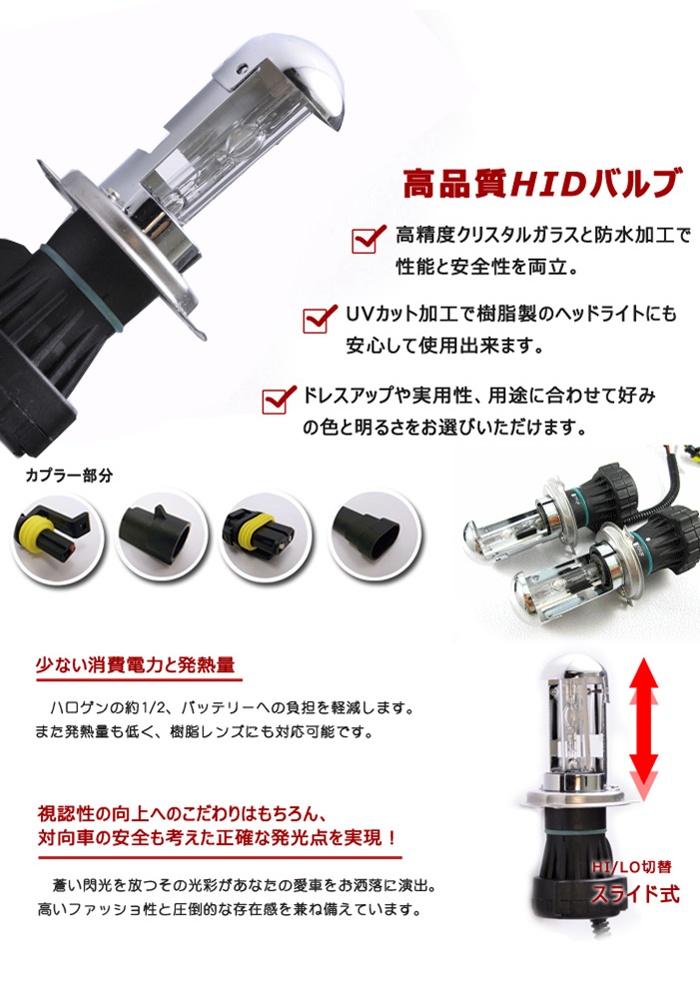 高品質HIDバルブ

高精度クリスタルガラスと防水加工で性能と安全性を両立。

UVカット加工で樹脂製のヘッドライトにも安心して使用出来ます。

ドレスアップや実用性、用途に合わせて好みの色と明るさをお選びいただけます。

カプラー部分

少ない消費電力と発熱量

ハロゲンの約1/2、バッテリーへの負担を軽減します。また発熱量も低く、樹脂レンズにも対応可能です。

視認性の向上へのこだわりはもちろん、対向車の安全も考えた正確な発光点を実現！

蒼い閃光を放つその光彩があなたの愛車をお洒落に演出。高いファッショ性と圧倒的な存在感を兼ね備えています。

HI/LO切替
スライド式