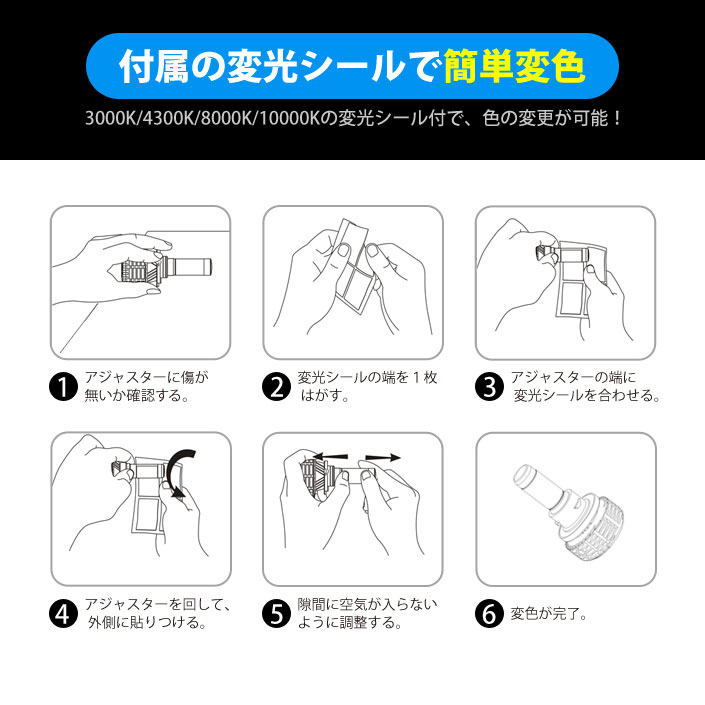 付属の変光シールで簡単変色

3000K/4300K/8000K/10000Kの変光シール付で、色の変更が可能！

1 アジャスターに傷が無いか確認する。

2 変光シールの端を１枚はがす。

3 アジャスターの端に変光シールを合わせる。

4 アジャスターを回して、外側に貼りつける。

5 隙間に空気が入らないように調整する。

6 変色が完了。