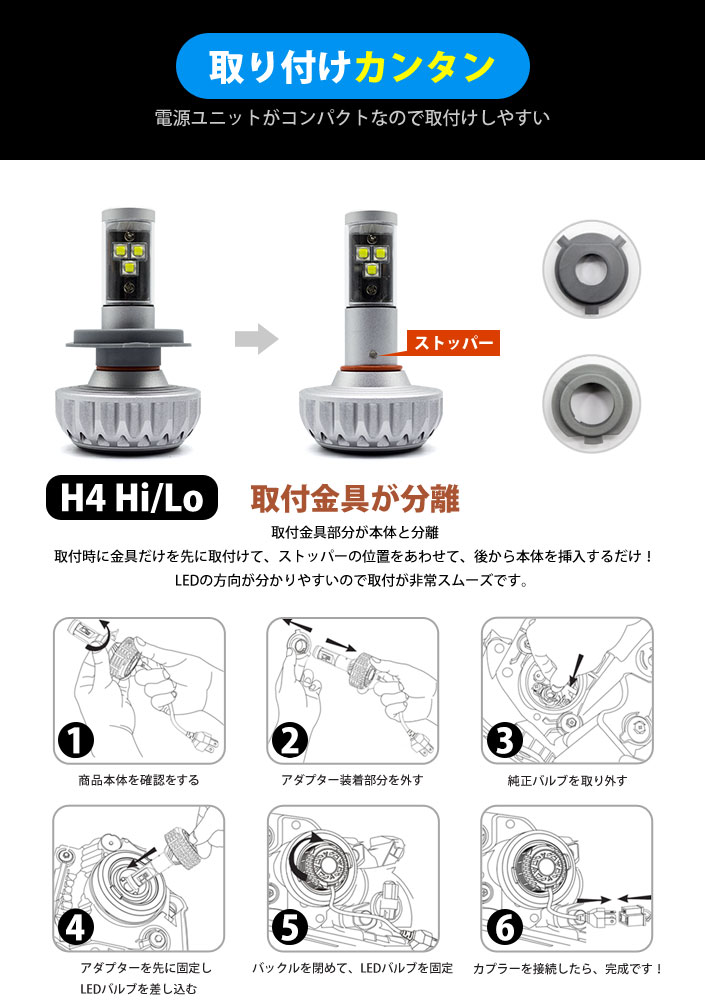 取り付けカンタン

電源ユニットがコンパクトなので取付けしやすい

ストッパー

H4 Hi/Lo

取付金具が分離

取付金具部分が本体と分離
取付時に金具だけを先に取付けて、ストッパーの位置をあわせて、後から本体を挿入するだけ！
LEDの方向が分かりやすいので取付が非常スムーズです。

1
商品本体を確認をする

2
アダプター装着部分を外す

3
純正バルブを取り外す

4
アダプターを先に固定し
LEDバルブを差し込む

5
バックルを閉めて、LEDバルブを固定

6
カプラーを接続したら、完成です！